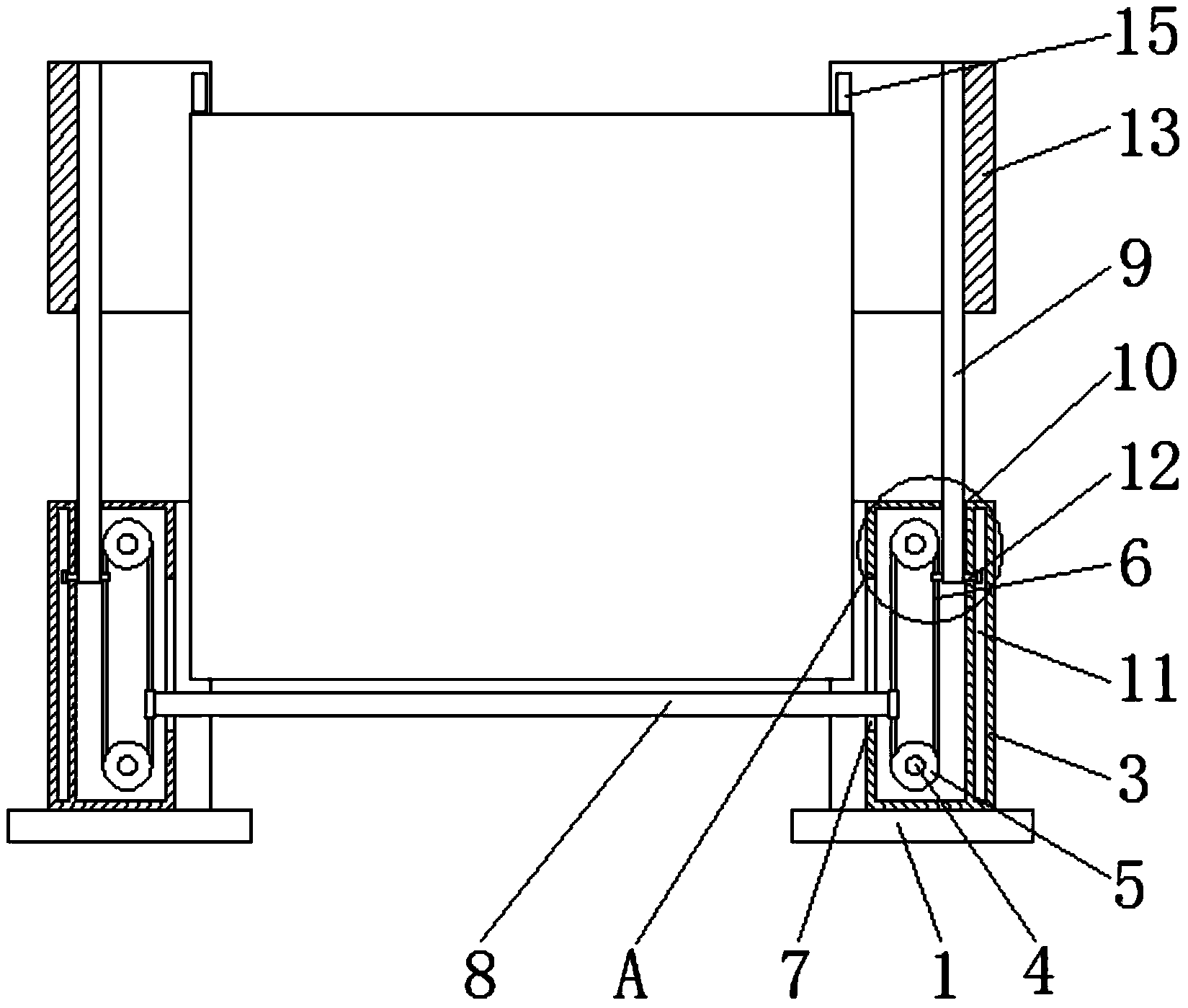 15
13
9
10
12
6
11
3
5
8
A
7
1
4